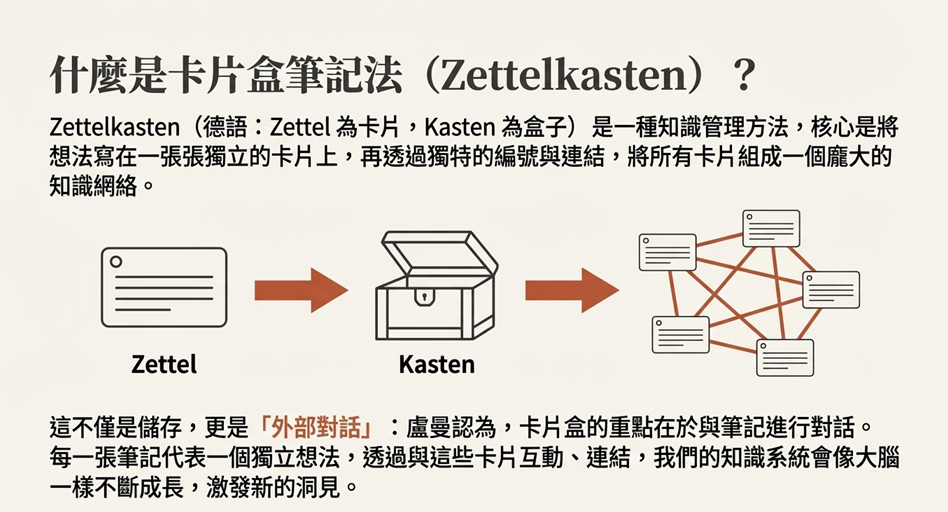 什麼是卡片盒筆記法（Zettelkasten）？

Zettelkasten（德語：Zettel 為卡片，Kasten 為盒子）是一種知識管理方法，核心是將想法寫在一張張獨立的卡片上，再透過獨特的編號與連結，將所有卡片組成一個龐大的知識網絡。

Zettel

Kasten

這不僅是儲存，更是「外部對話」：盧曼認為，卡片盒的重點在於與筆記進行對話。每一張筆記代表一個獨立想法，透過與這些卡片互動、連結，我們的知識系統會像大腦一樣不斷成長，激發新的洞見。